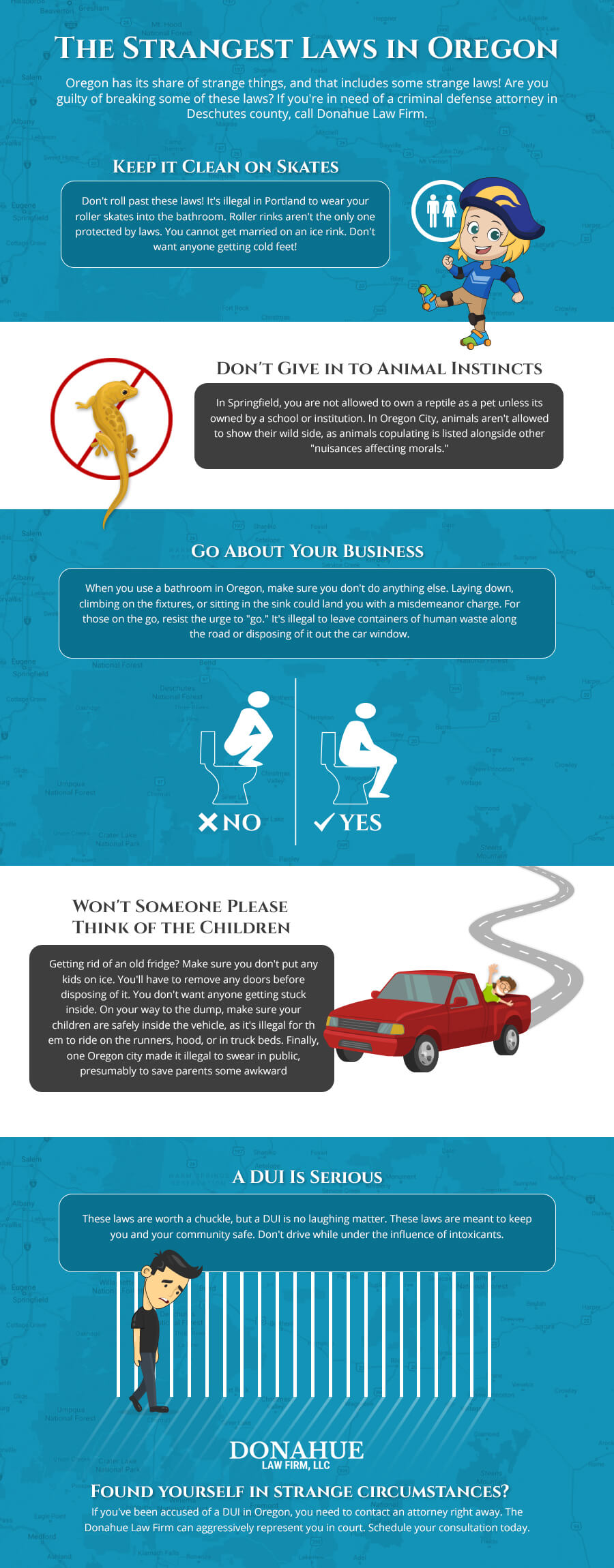 THE STRANGEST LAWS IN OREGON

Oregon has its share of strange things, and that includes some strange laws! Are you guilty of breaking some of these laws? If you're in need of a criminal defense attorney in Deschutes county, call Donahue Law Firm.

KEEP IT CLEAN ON SKATES

Don't roll past these laws! It's illegal in Portland to wear your roller skates into the bathroom. Roller rinks aren't the only one protected by laws. You cannot get married on an ice rink. Don't want anyone getting cold feet!

DON'T GIVE IN TO ANIMAL INSTINCTS

In Springfield, you are not allowed to own a reptile as a pet unless its owned by a school or institution. In Oregon City, animals aren't allowed to show their wild side, as animals copulating is listed alongside other "nuisances affecting morals."

GO ABOUT YOUR BUSINESS

When you use a bathroom in Oregon, make sure you don't do anything else. Laying down, climbing on the fixtures, or sitting in the sink could land you with a misdemeanor charge. For those on the go, resist the urge to "go." It's illegal to leave containers of human waste along the road or disposing of it out the car window.

NO

YES

WON'T SOMEONE PLEASE THINK OF THE CHILDREN

Getting rid of an old fridge? Make sure you don't put any kids on ice. You'll have to remove any doors before disposing of it. You don't want anyone getting stuck inside. On your way to the dump, make sure your children are safely inside the vehicle, as it's illegal for th em to ride on the runners, hood, or in truck beds. Finally, one Oregon city made it illegal to swear in public, presumably to save parents some awkward

A DUI IS SERIOUS

These laws are worth a chuckle, but a DUI is no laughing matter. These laws are meant to keep you and your community safe. Don't drive while under the influence of intoxicants.

DONAHUE
LAW FIRM, LLC

FOUND YOURSELF IN STRANGE CIRCUMSTANCES?

If you've been accused of a DUI in Oregon, you need to contact an attorney right away. The Donahue Law Firm can aggressively represent you in court. Schedule your consultation today.