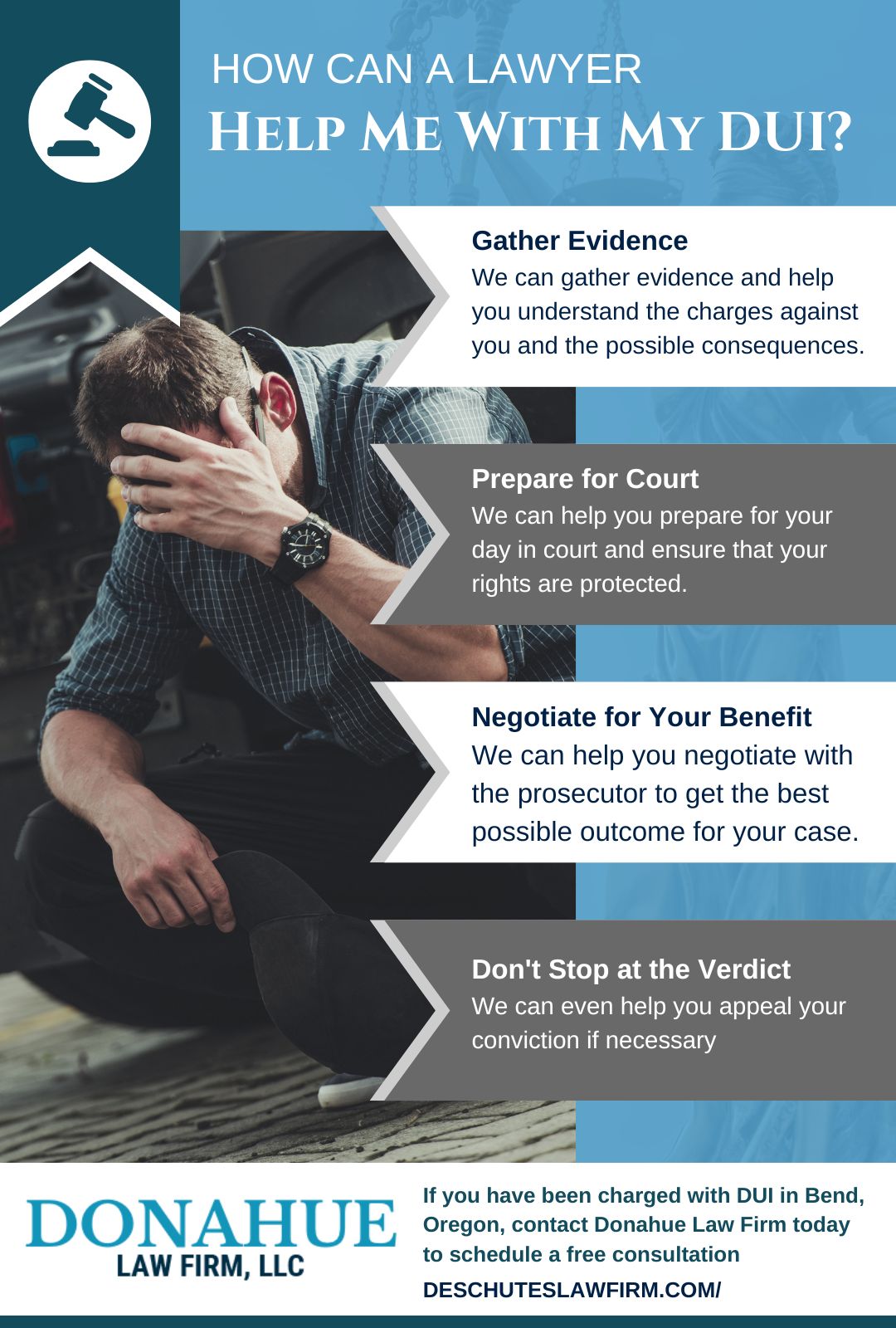 HOW CAN A LAWYER
HELP ME WITH MY DUI?

Gather Evidence
We can gather evidence and help you understand the charges against you and the possible consequences.

Prepare for Court
We can help you prepare for your day in court and ensure that your rights are protected.

Negotiate for Your Benefit
We can help you negotiate with the prosecutor to get the best possible outcome for your case.

Don't Stop at the Verdict
We can even help you appeal your conviction if necessary

DONAHUE
LAW FIRM, LLC

If you have been charged with DUI in Bend, Oregon, contact Donahue Law Firm today to schedule a free consultation

DESCHUTESLAWFIRM.COM/